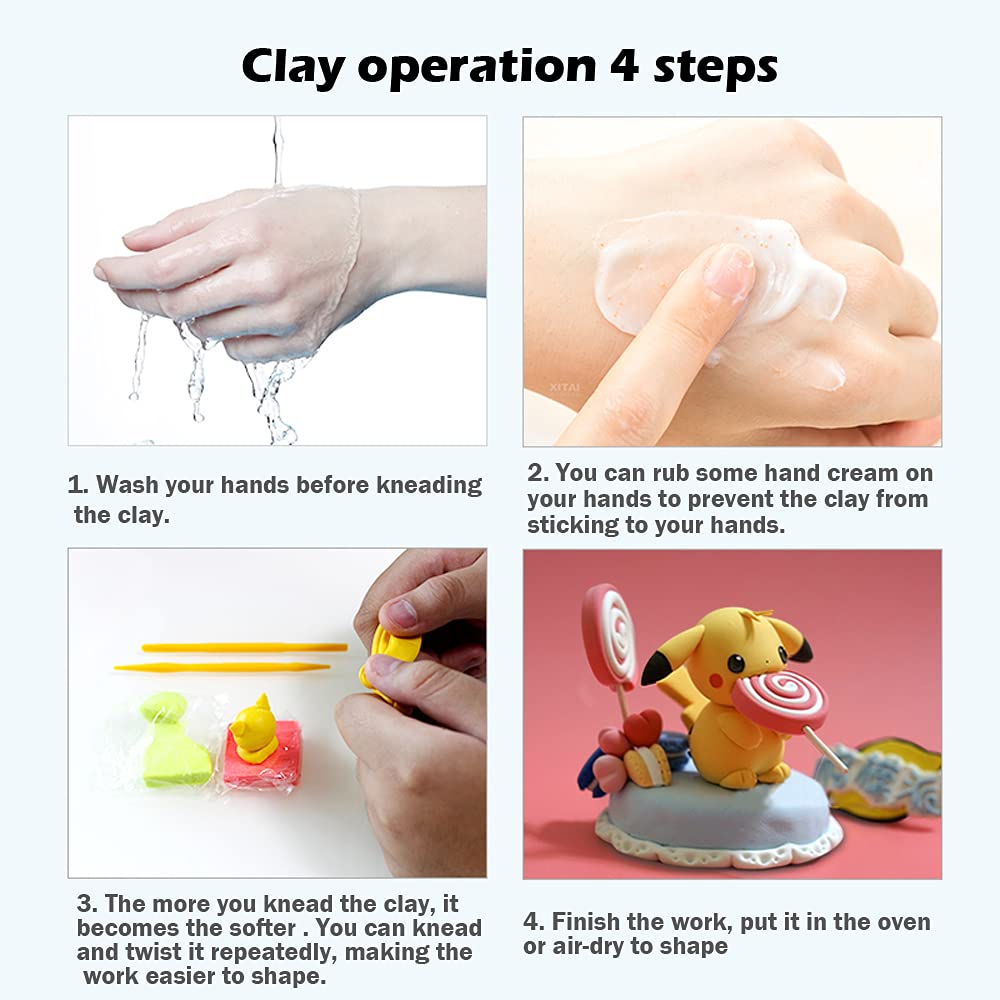 Clay operation 4 steps

XITAI

1. Wash your hands before kneading the clay.

2. You can rub some hand cream on your hands to prevent the clay from sticking to your hands.

3. The more you knead the clay, it becomes the softer . You can knead and twist it repeatedly, making the work easier to shape.

4. Finish the work, put it in the oven or air-dry to shape