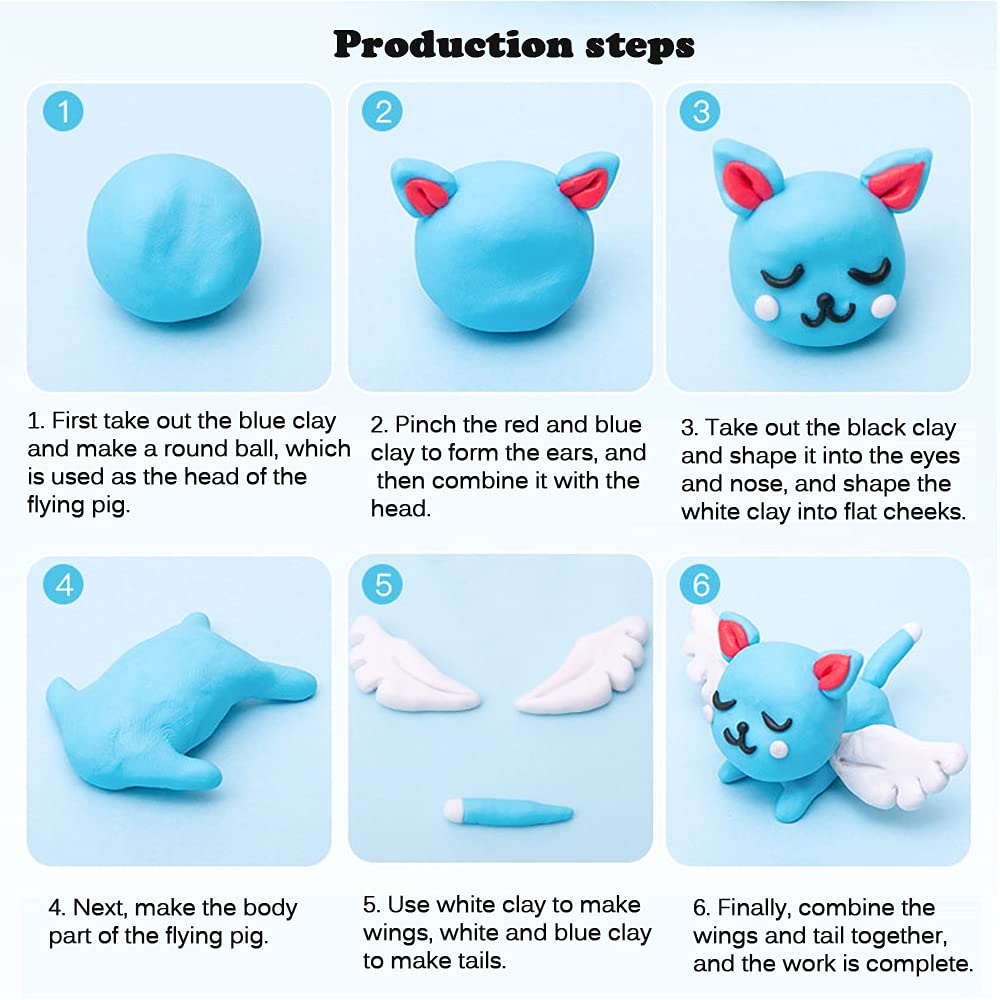 Production steps

1

2

3

1. First take out the blue clay and make a round ball, which is used as the head of the flying pig.

2. Pinch the red and blue clay to form the ears, and then combine it with the head.

3. Take out the black clay and shape it into the eyes and nose, and shape the white clay into flat cheeks.

4

5

6

4. Next, make the body part of the flying pig.

5. Use white clay to make wings, white and blue clay to make tails.

6. Finally, combine the wings and tail together, and the work is complete.