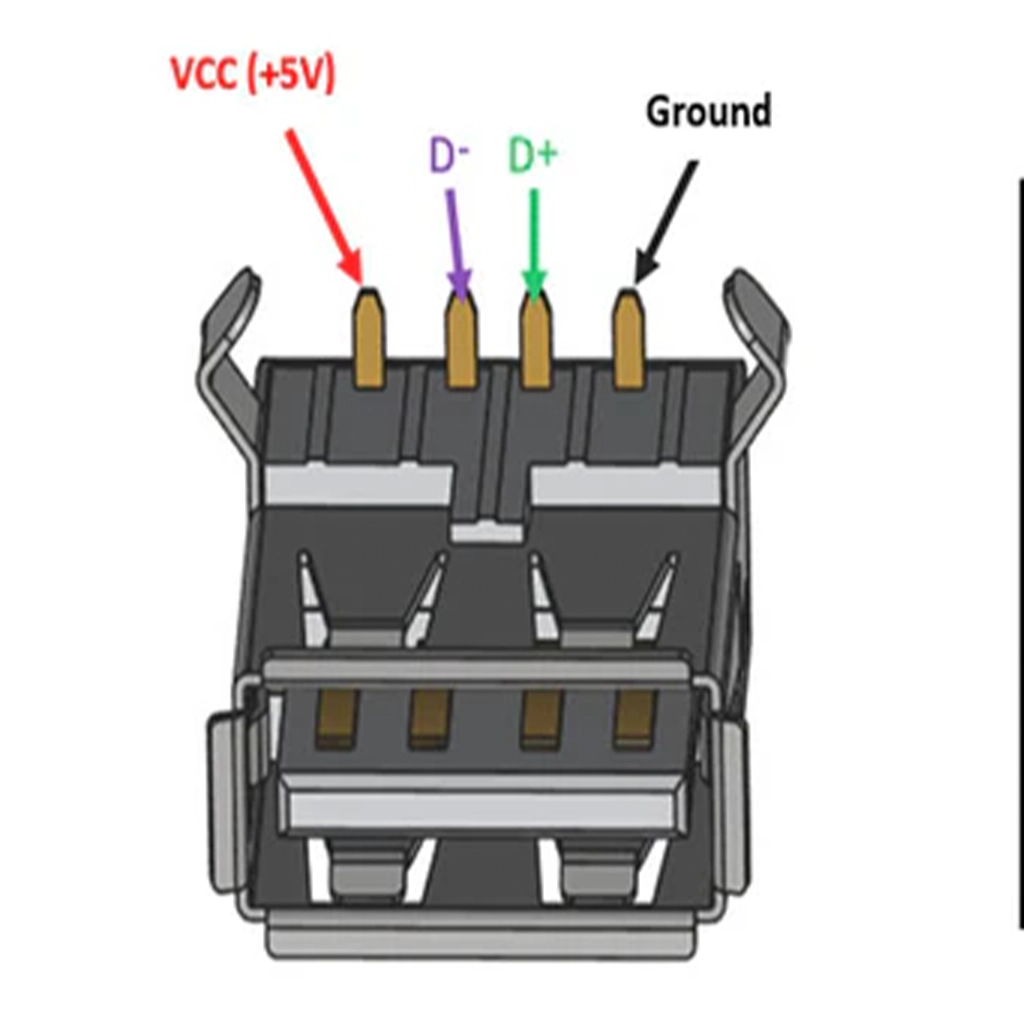 VCC (+5V)
D-
D+
Ground