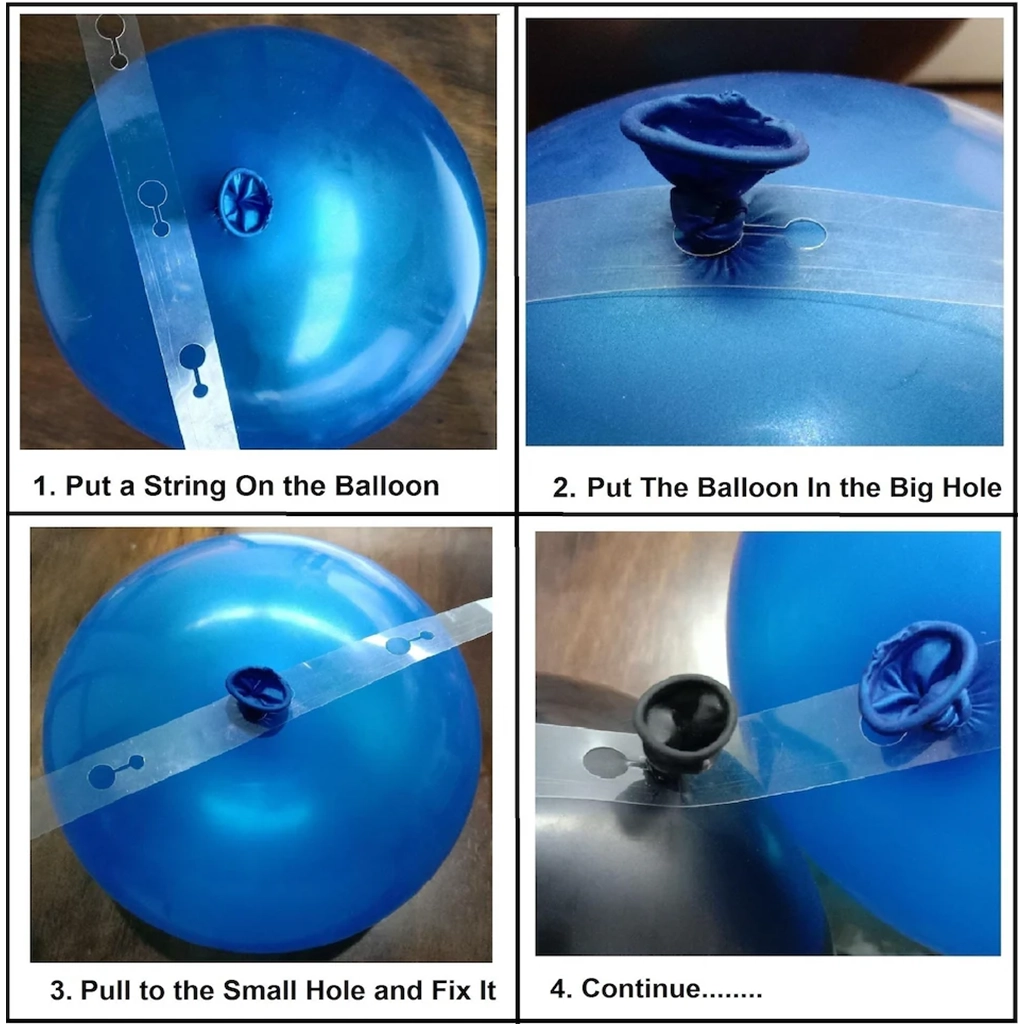 1. Put a String On the Balloon

2. Put The Balloon In the Big Hole

3. Pull to the Small Hole and Fix It

4. Continue........