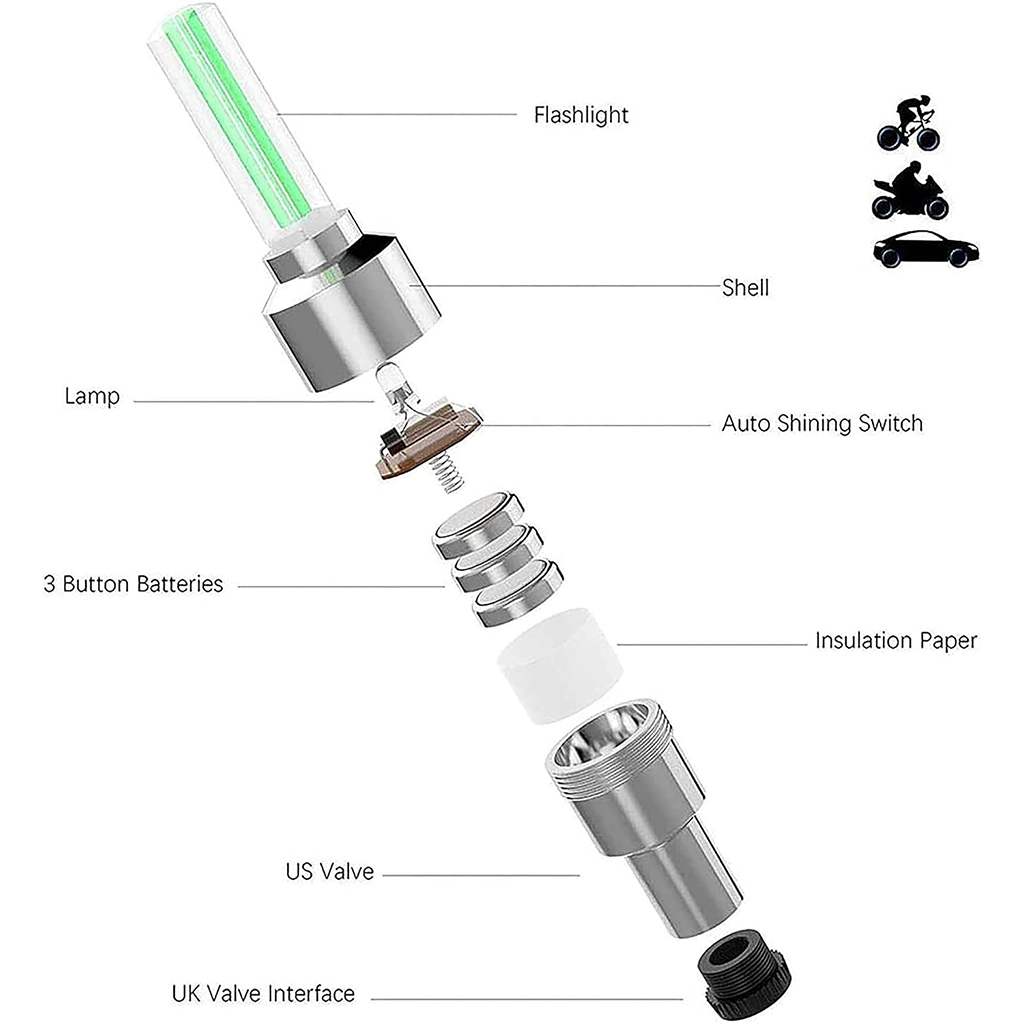 Flashlight

Shell

Lamp

Auto Shining Switch

3 Button Batteries

Insulation Paper

US Valve

UK Valve Interface