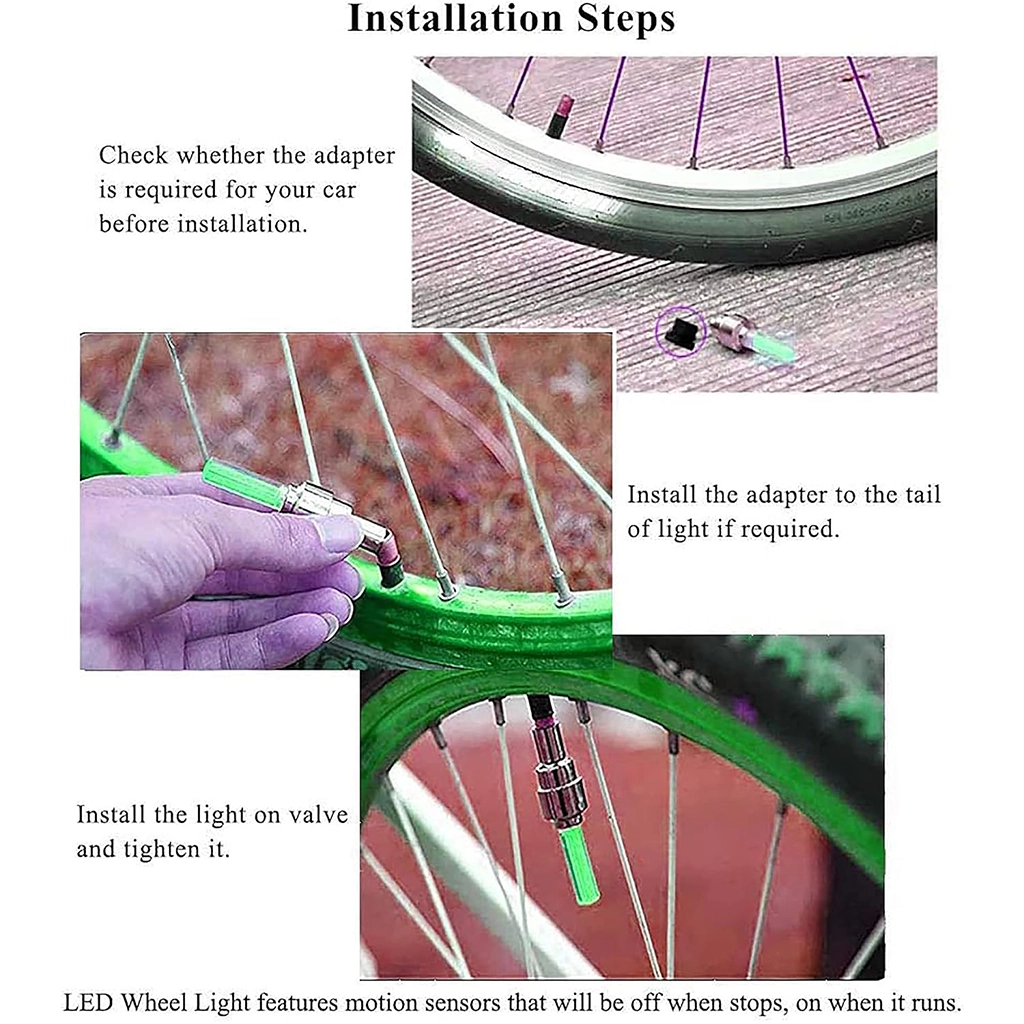 Installation Steps

Check whether the adapter is required for your car before installation.

Install the adapter to the tail of light if required.

Install the light on valve and tighten it.

LED Wheel Light features motion sensors that will be off when stops, on when it runs.