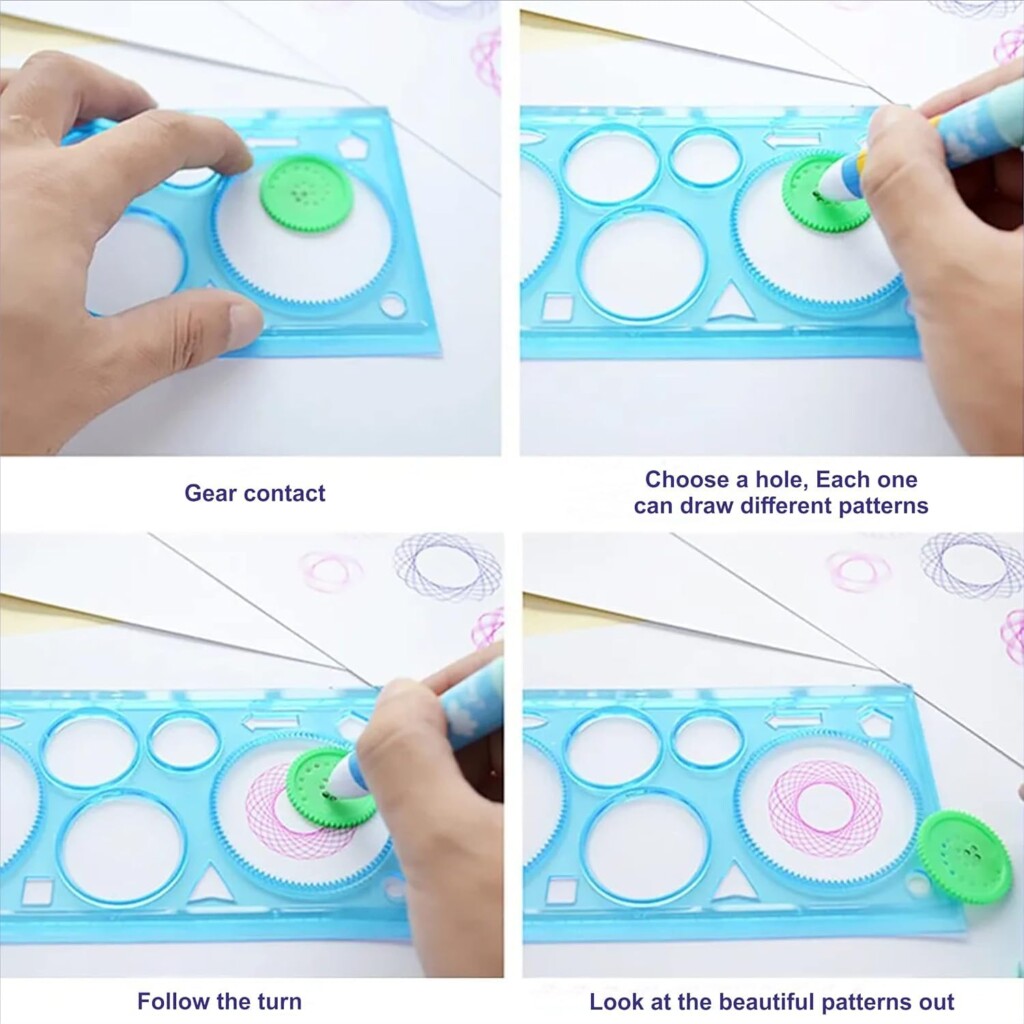 Gear contact

Choose a hole, Each one can draw different patterns

Follow the turn

Look at the beautiful patterns out