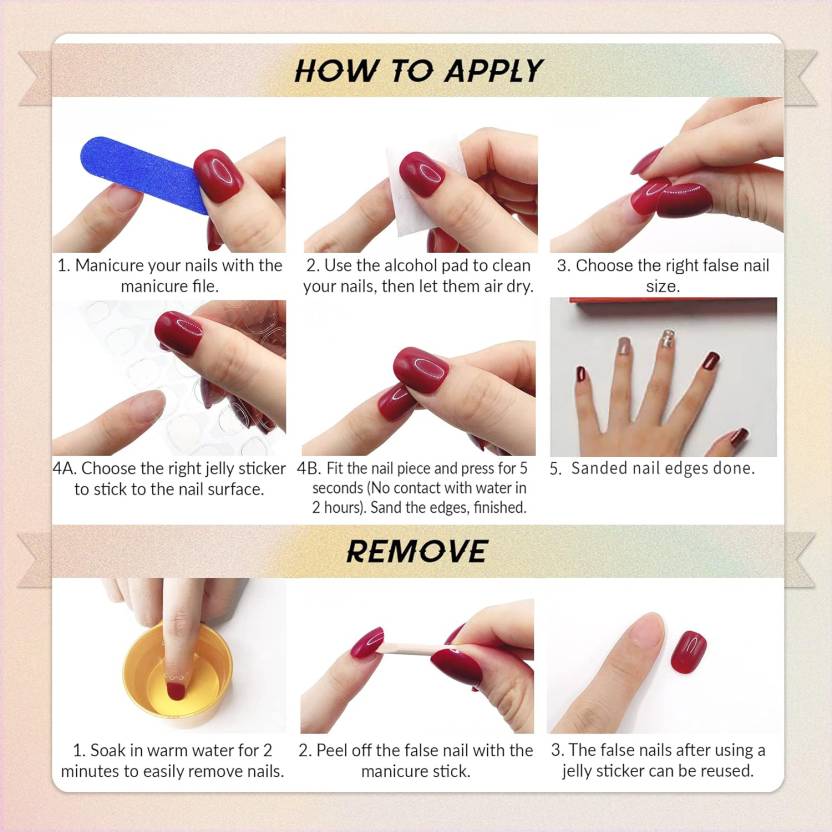 HOW TO APPLY

1. Manicure your nails with the manicure file.

2. Use the alcohol pad to clean your nails, then let them air dry.

3. Choose the right false nail size.

4A. Choose the right jelly sticker to stick to the nail surface.

4B. Fit the nail piece and press for 5 seconds (No contact with water in 2 hours). Sand the edges, finished.

5. Sanded nail edges done.

REMOVE

1. Soak in warm water for 2 minutes to easily remove nails.

2. Peel off the false nail with the manicure stick.

3. The false nails after using a jelly sticker can be reused.